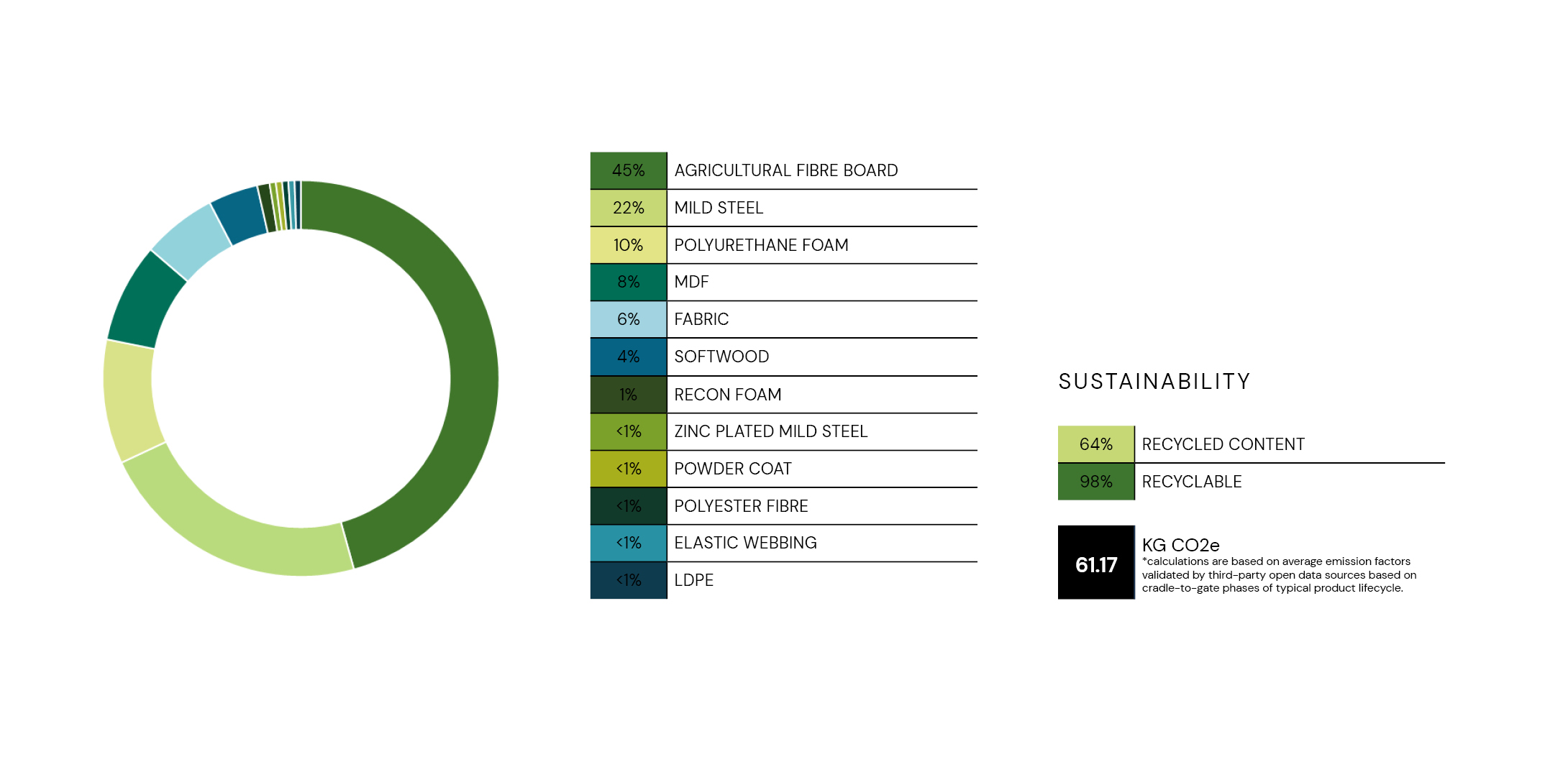 | 45% | AGRICULTURAL FIBRE BOARD |
|---|---|
| 22% | MILD STEEL |
| 10% | POLYURETHANE FOAM |
| 8% | MDF |
| 6% | FABRIC |
| 4% | SOFTWOOD |
| 1% | RECON FOAM |
| <1% | ZINC PLATED MILD STEEL |
| <1% | POWDER COAT |
| <1% | POLYESTER FIBRE |
| <1% | ELASTIC WEBBING |
| <1% | LDPE |

SUSTAINABILITY

| 64% | RECYCLED CONTENT |
|---|---|
| 98% | RECYCLABLE |

61.17

KG CO2e
*calculations are based on average emission factors validated by third-party open data sources based on cradle-to-gate phases of typical product lifecycle.